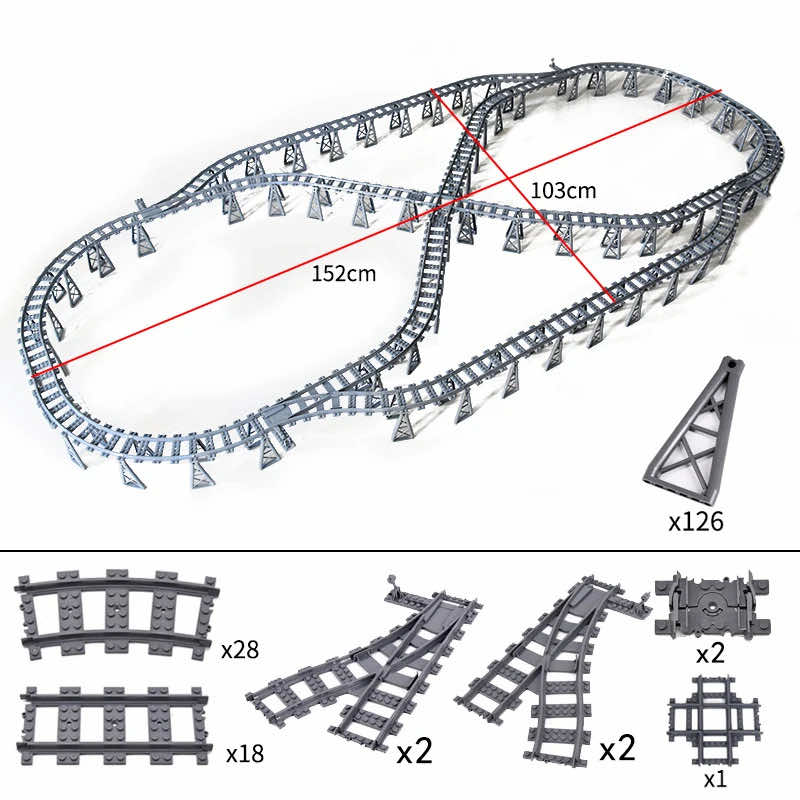 103cm
152cm
x126
x28
x18
x2
x2
x2
x1