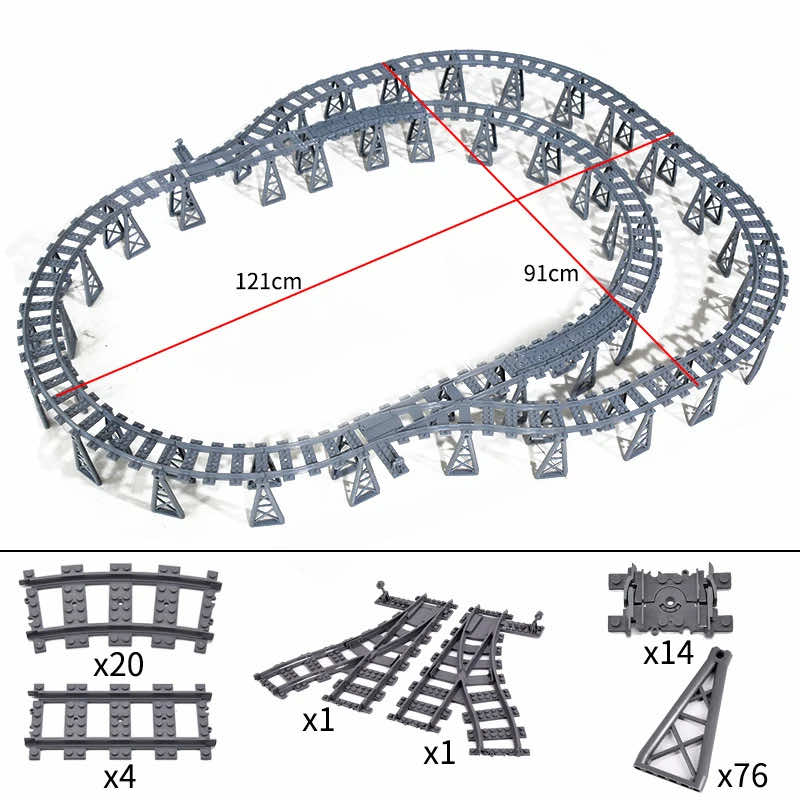 121cm

91cm

x20

x4

x1

x1

x14

x76