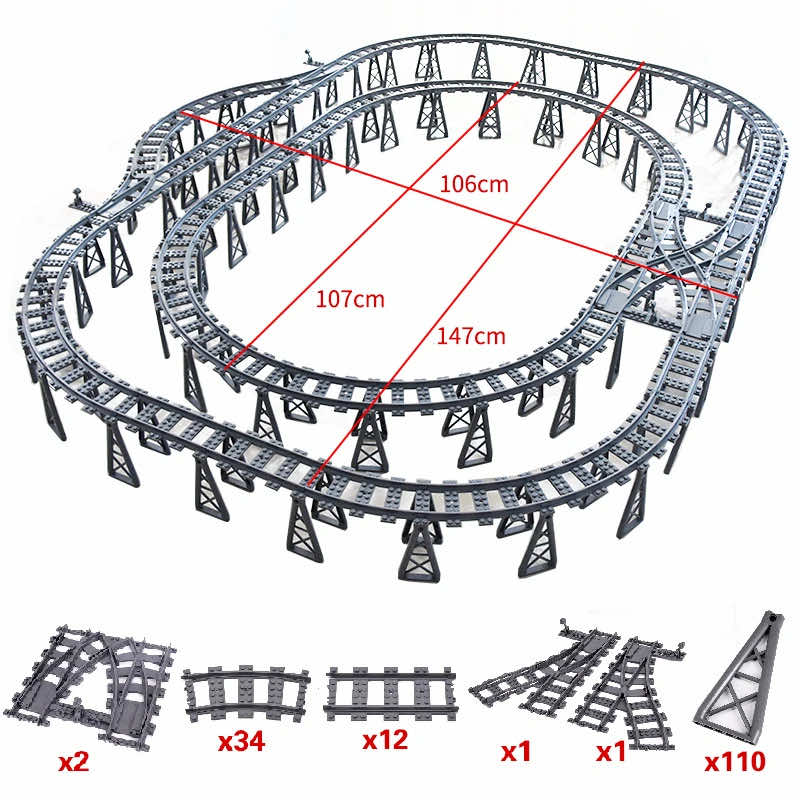 106cm
107cm
147cm

x2
x34
x12
x1
x1
x110