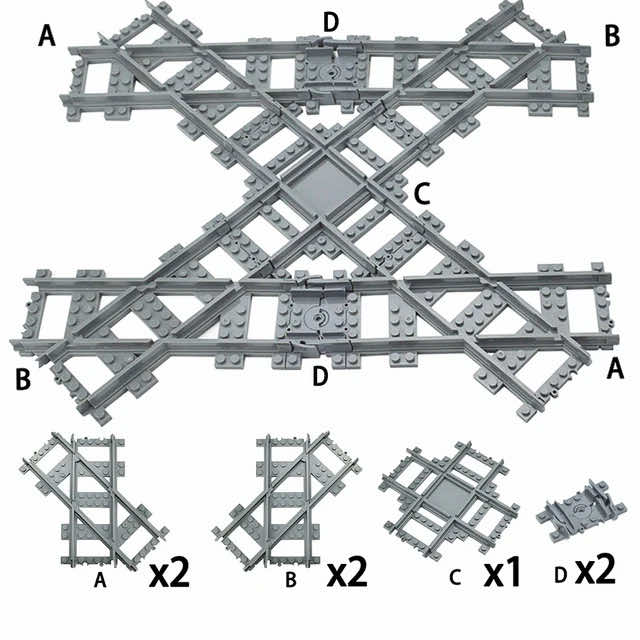 A
D
B
C
B
D
A

A x2
B x2
C x1
D x2