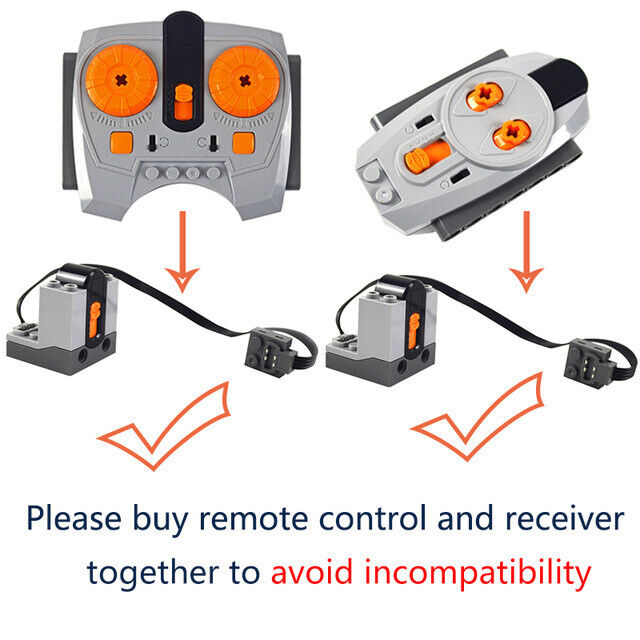 Please buy remote control and receiver together to avoid incompatibility