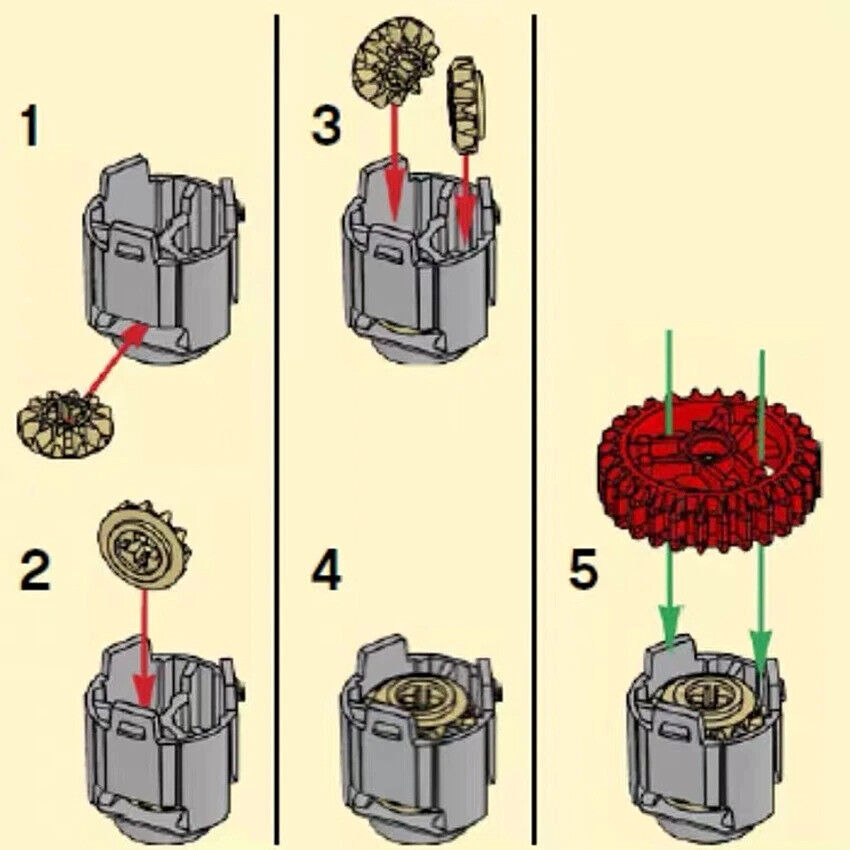 1

2

3

4

5