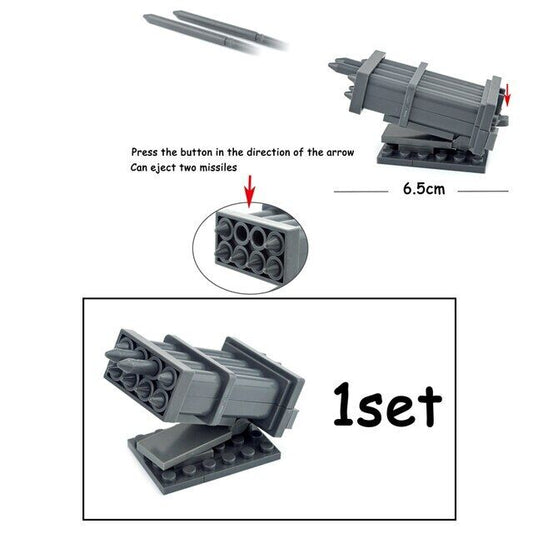 Press the button in the direction of the arrow
Can eject two missiles

6.5cm

1set