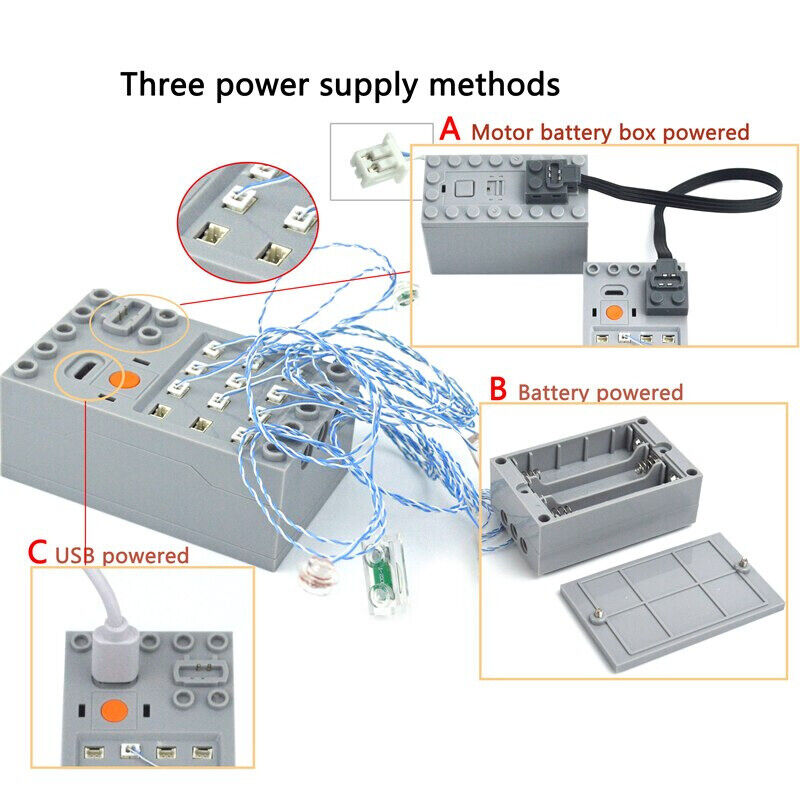 Three power supply methods

A Motor battery box powered

B Battery powered

C USB powered