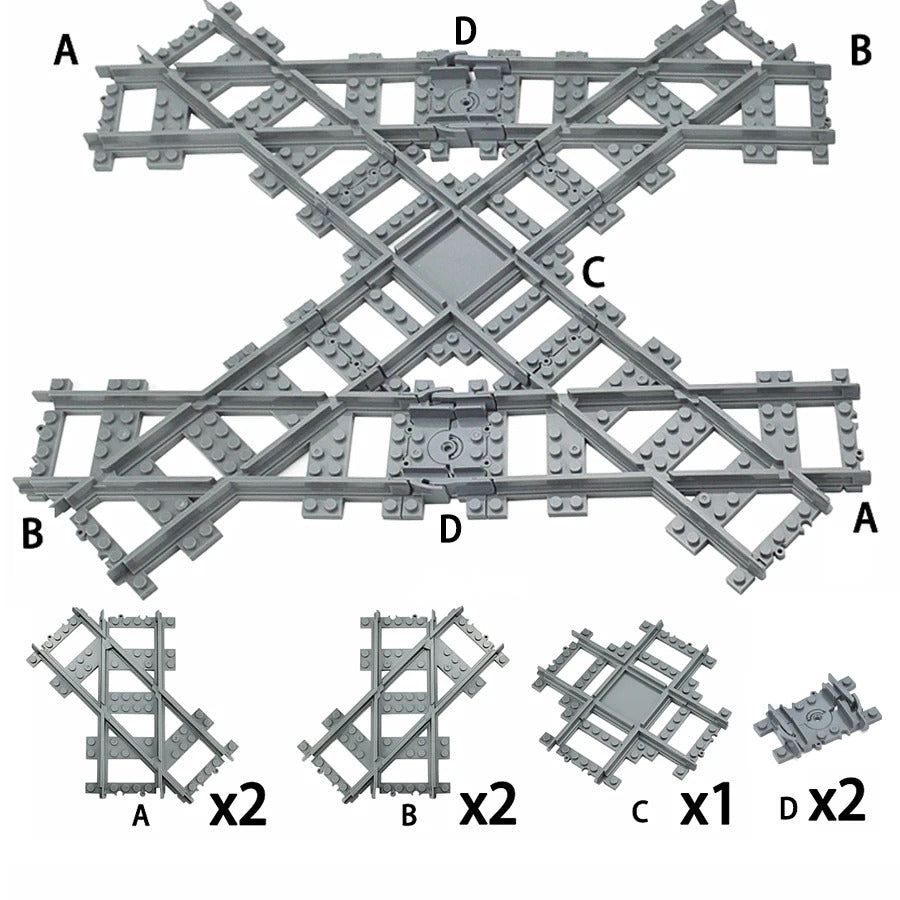 A
D
B
C
B
D
A
A x2
B x2
C x1
D x2