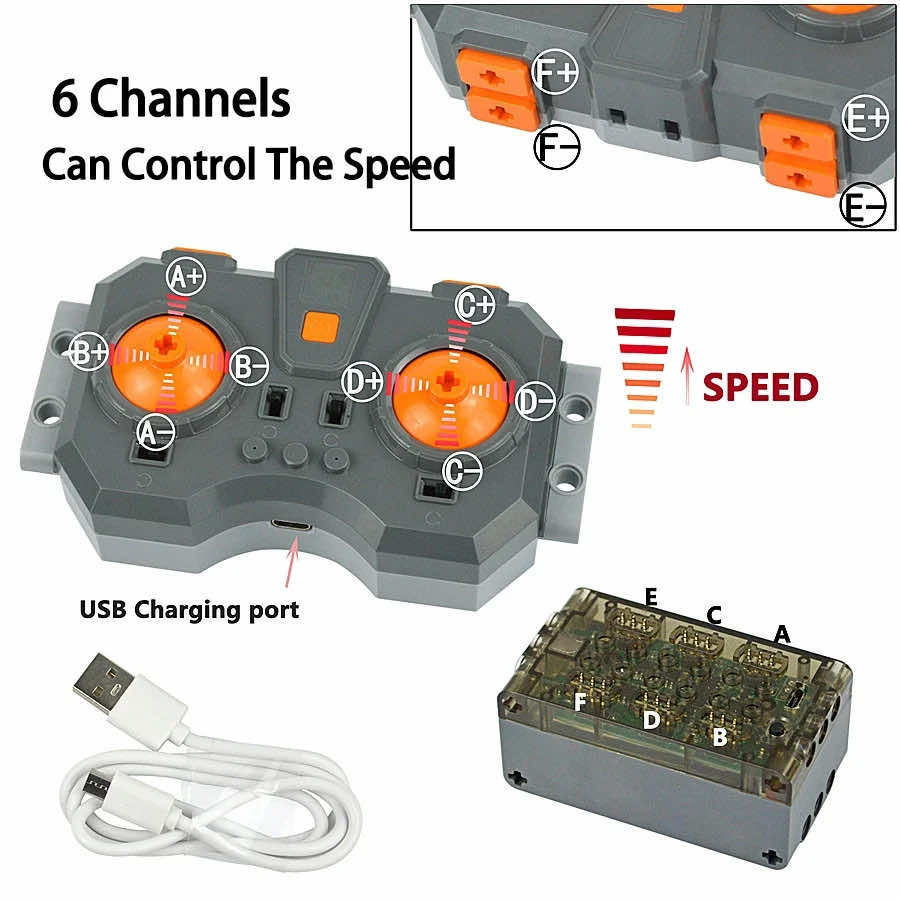 6 Channels
Can Control The Speed

F+
F−
E+
E−

A+
B+
B−
A−
C+
D+
D−
C−

SPEED

USB Charging port

E
C
A
F
D
B