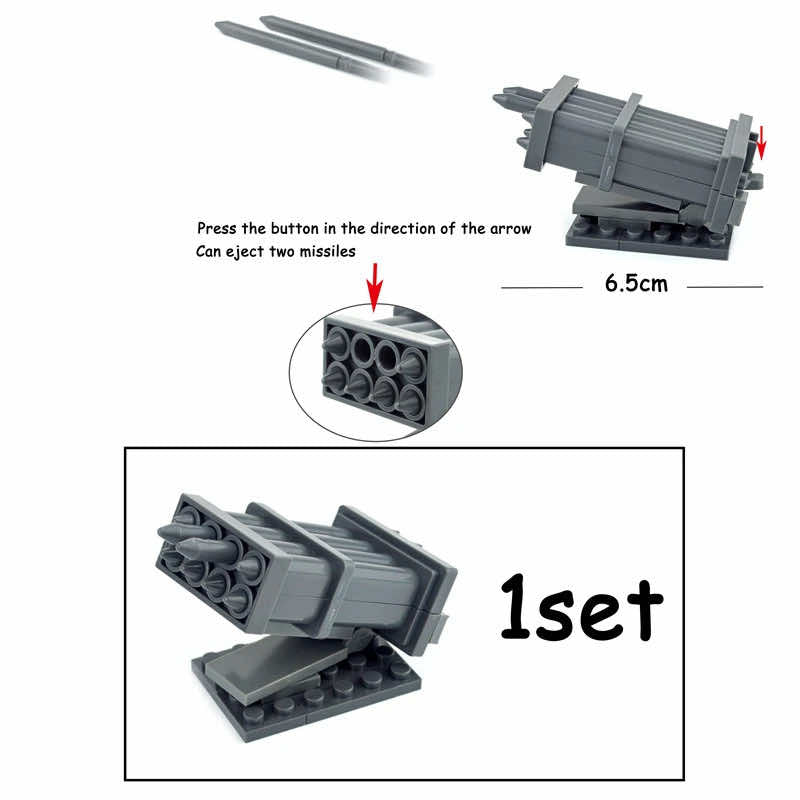 Press the button in the direction of the arrow
Can eject two missiles

6.5cm

1set