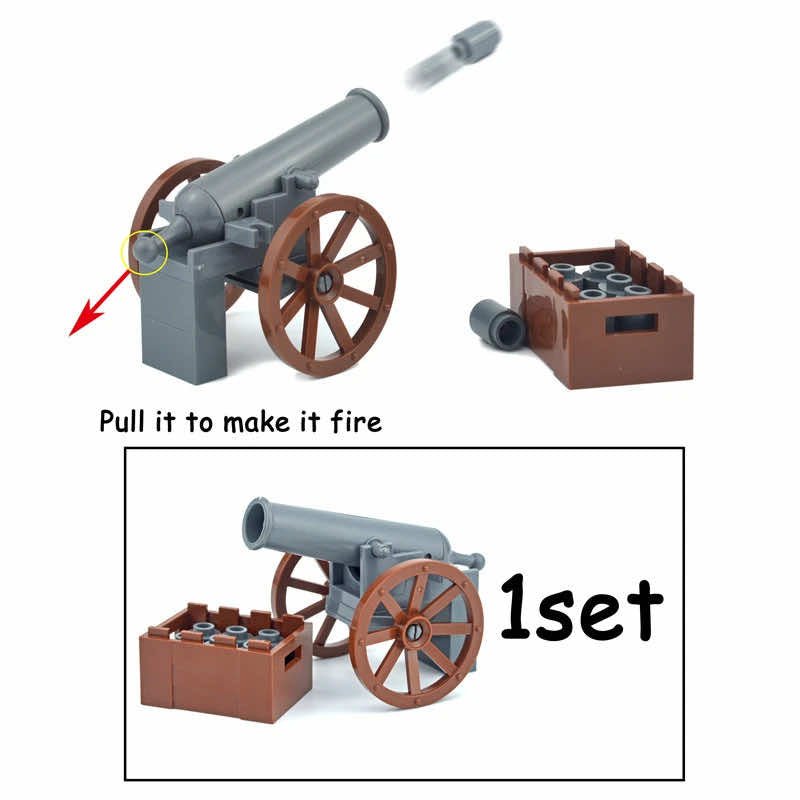 Pull it to make it fire

1set